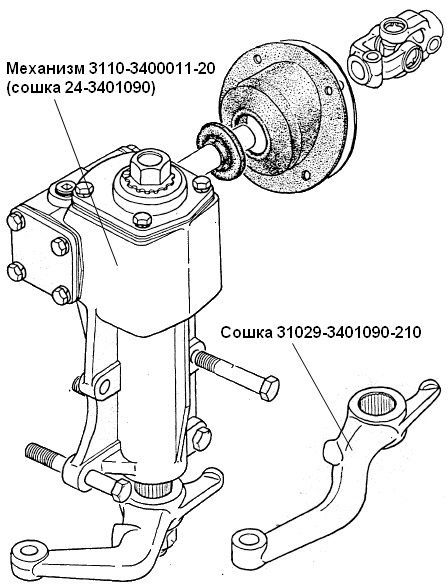 Механизм 3110-3400011-20
(сошка 24-3401090)

Сошка 31029-3401090-210