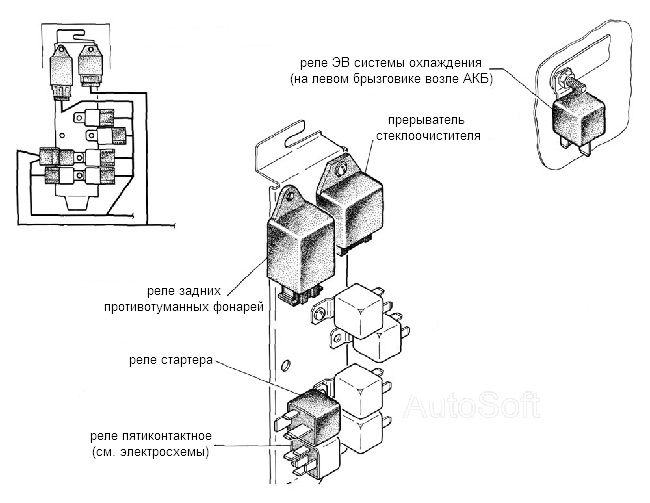 реле ЭВ системы охлаждения
(на левом брызговике возле АКБ)

прерыватель
стеклоочистителя

реле задних
противотуманных фонарей

реле стартера

реле пятиконтактное
(см. электросхемы)

AutoSoft