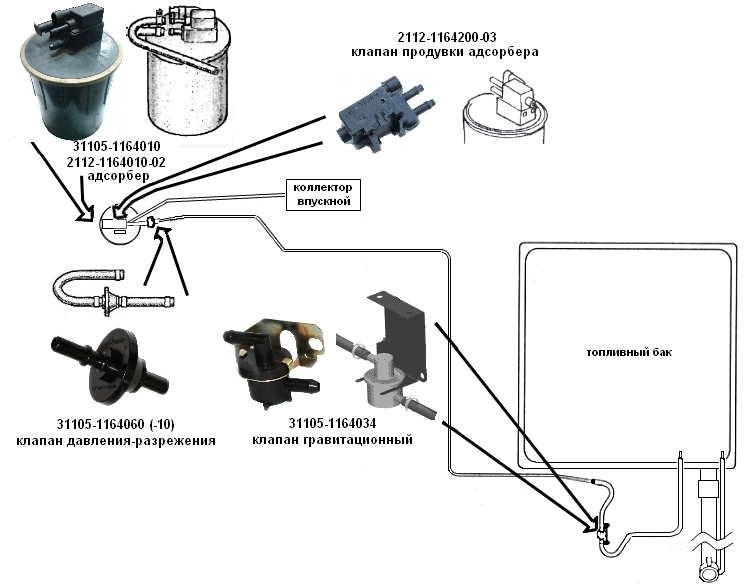 2112-1164200-03
клапан продувки адсорбера

31105-1164010
2112-1164010-02
адсорбер

коллектор
впускной

топливный бак

31105-1164060 (-10)
клапан давления-разрежения

31105-1164034
клапан гравитационный