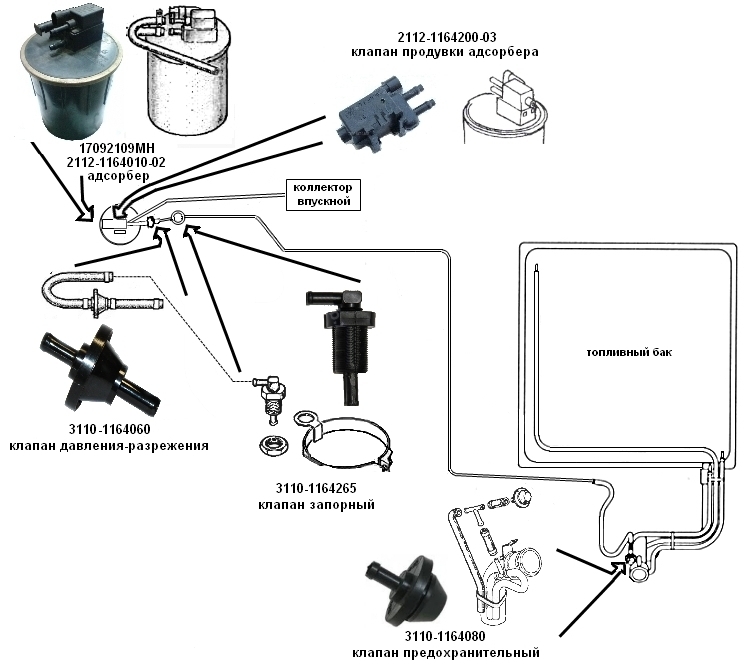 2112-1164200-03
клапан продувки адсорбера

17092109МН
2112-1164010-02
адсорбер

коллектор
впускной

топливный бак

3110-1164060
клапан давления-разрежения

3110-1164265
клапан запорный

3110-1164080
клапан предохранительный