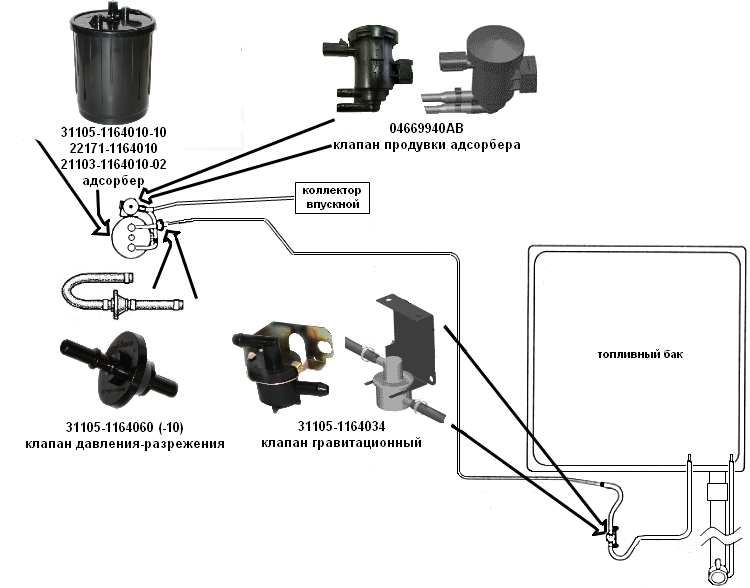 31105-1164010-10
22171-1164010
21103-1164010-02
адсорбер

04669940AB
клапан продувки адсорбера

коллектор впускной

топливный бак

31105-1164060 (-10)
клапан давления-разрежения

31105-1164034
клапан гравитационный