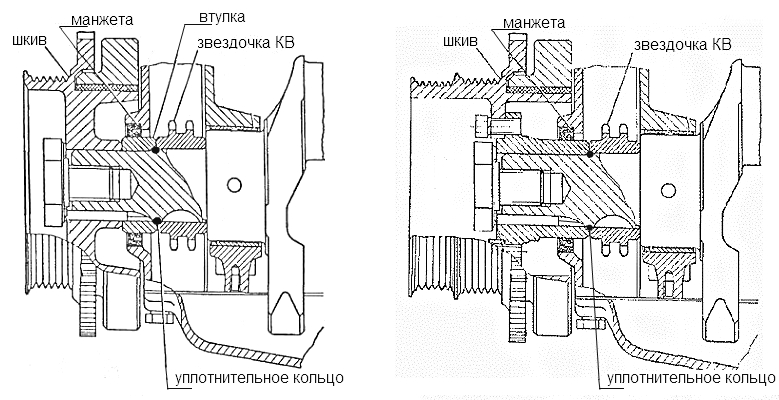 манжета
втулка
шкив
звездочка КВ
уплотнительное кольцо

манжета
шкив
звездочка КВ
уплотнительное кольцо