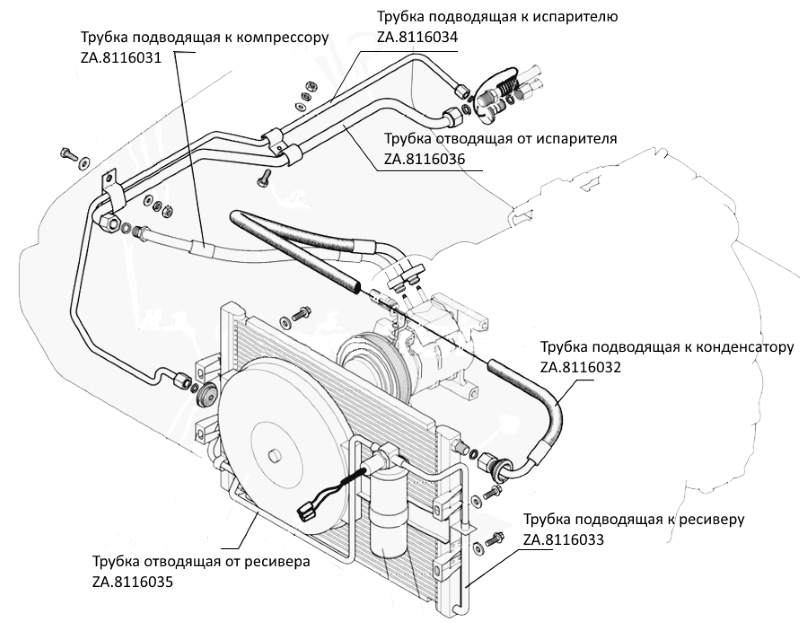 Трубка подводящая к испарителю
ZA.8116034

Трубка подводящая к компрессору
ZA.8116031

Трубка отводящая от испарителя
ZA.8116036

Трубка подводящая к конденсатору
ZA.8116032

Трубка подводящая к ресиверу
ZA.8116033

Трубка отводящая от ресивера
ZA.8116035